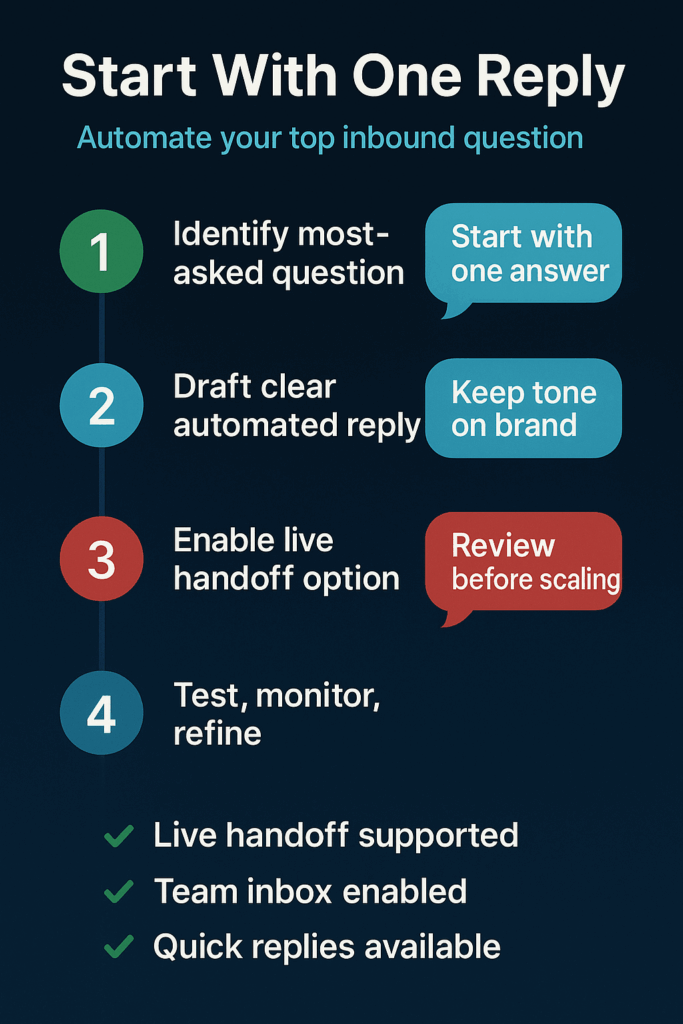 Start With One Reply

Automate your top inbound question

1 Identify most-asked question

Start with one answer

2 Draft clear automated reply

Keep tone on brand

3 Enable live handoff option

Review before scaling

4 Test, monitor, refine

✓ Live handoff supported

✓ Team inbox enabled

✓ Quick replies available