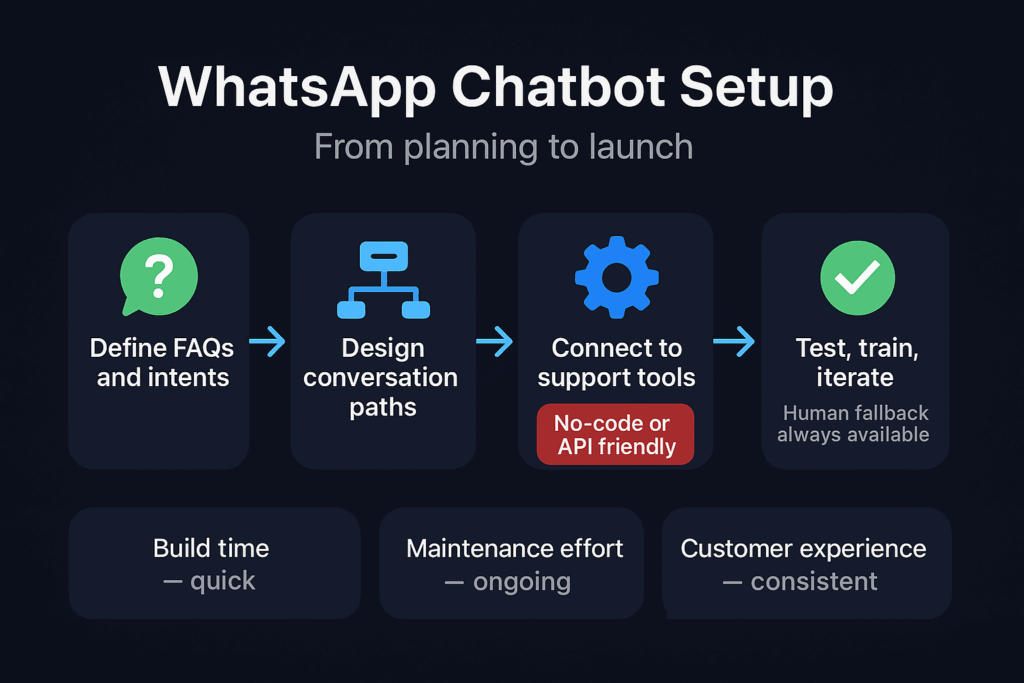 WhatsApp Chatbot Setup

From planning to launch

?

Define FAQs and intents

Design conversation paths

Connect to support tools

No-code or API friendly

Test, train, iterate

Human fallback always available

Build time — quick

Maintenance effort — ongoing

Customer experience — consistent