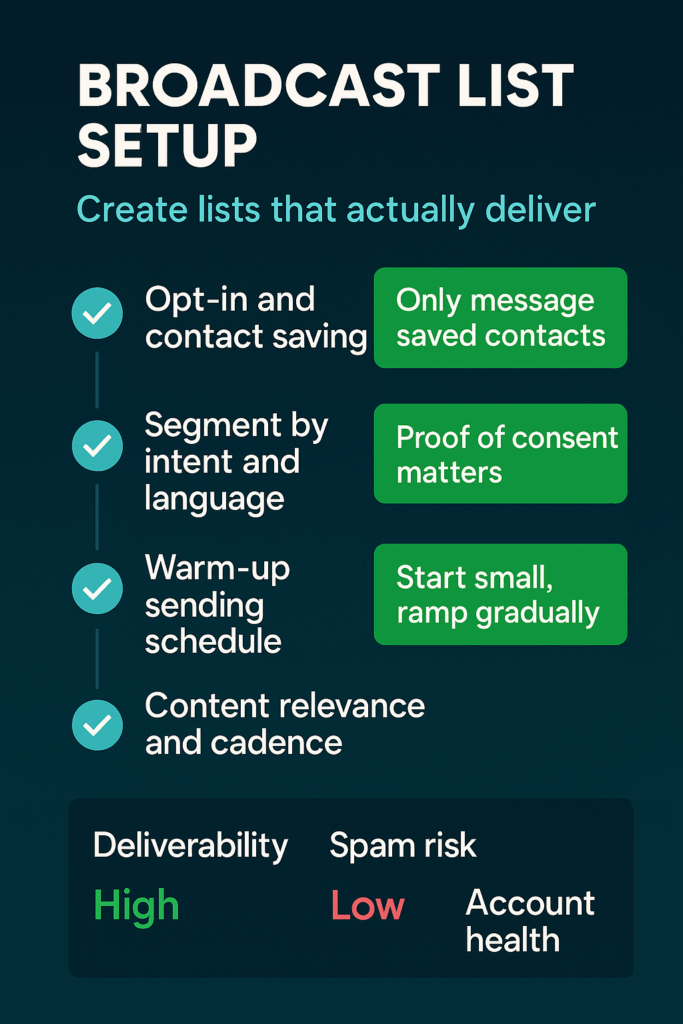 BROADCAST LIST SETUP

Create lists that actually deliver

Opt-in and contact saving

Only message saved contacts

Segment by intent and language

Proof of consent matters

Warm-up sending schedule

Start small, ramp gradually

Content relevance and cadence

Deliverability

High

Spam risk

Low

Account health