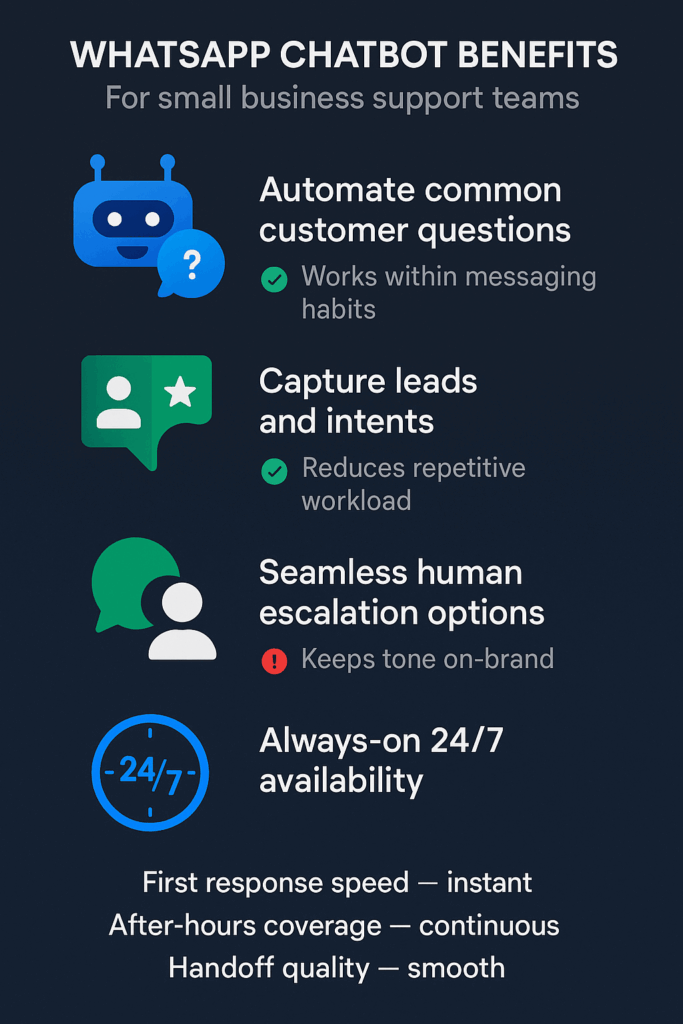 WHATSAPP CHATBOT BENEFITS
For small business support teams

?

Automate common customer questions
Works within messaging habits

Capture leads and intents
Reduces repetitive workload

Seamless human escalation options
Keeps tone on-brand

24/7

Always-on 24/7 availability

First response speed — instant
After-hours coverage — continuous
Handoff quality — smooth