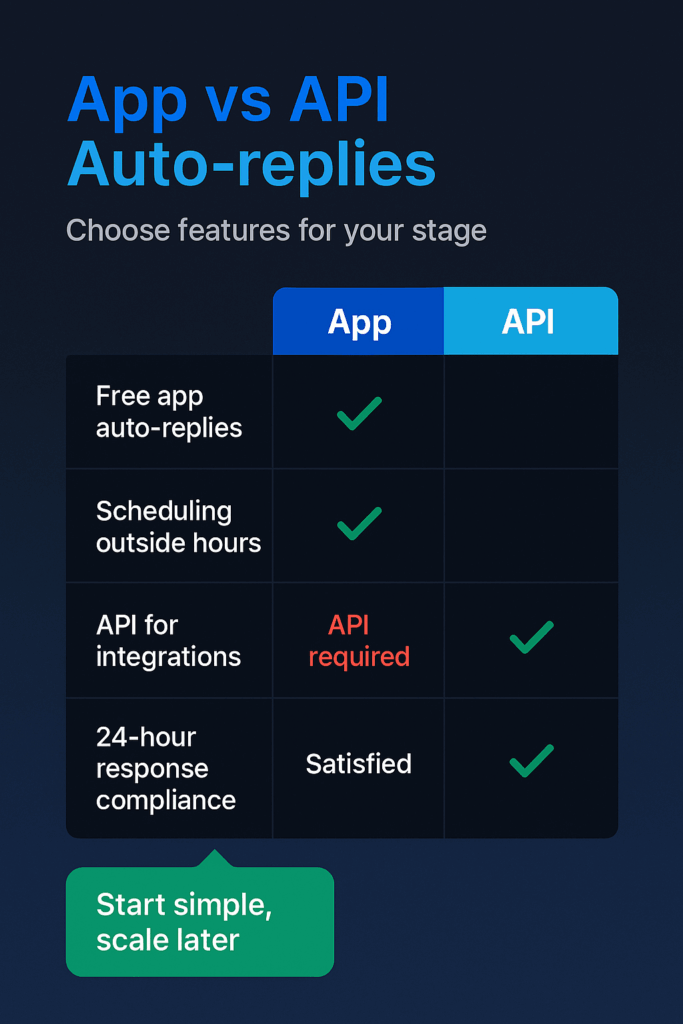 App vs API Auto-replies

Choose features for your stage

| | App | API |
|---|---|---|
| Free app auto-replies | ✓ | |
| Scheduling outside hours | ✓ | |
| API for integrations | API required | ✓ |
| 24-hour response compliance | Satisfied | ✓ |

Start simple, scale later