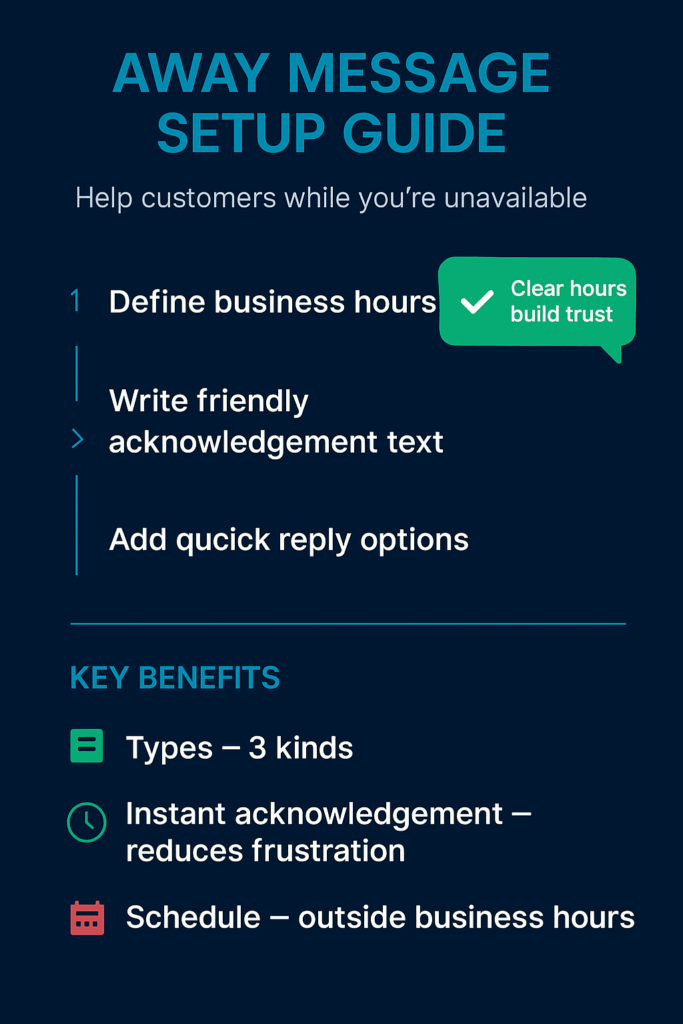 AWAY MESSAGE SETUP GUIDE

Help customers while you're unavailable

1 Define business hours

Clear hours build trust

Write friendly acknowledgement text

Add qucick reply options

KEY BENEFITS

Types – 3 kinds

Instant acknowledgement – reduces frustration

Schedule – outside business hours